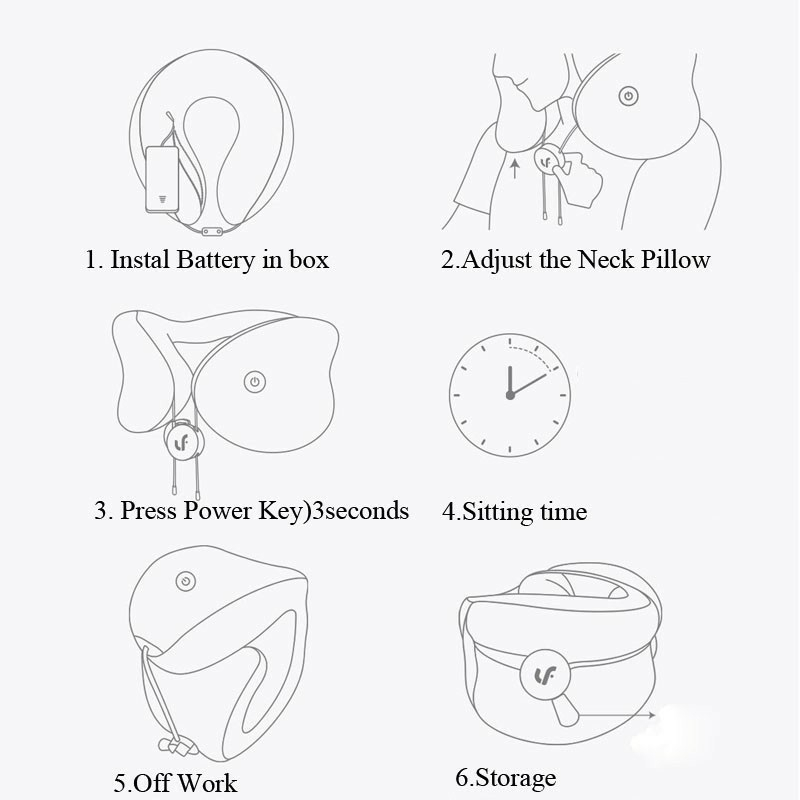 1. Instal Battery in box

2.Adjust the Neck Pillow

3. Press Power Key)3seconds

4.Sitting time

5.Off Work

6.Storage